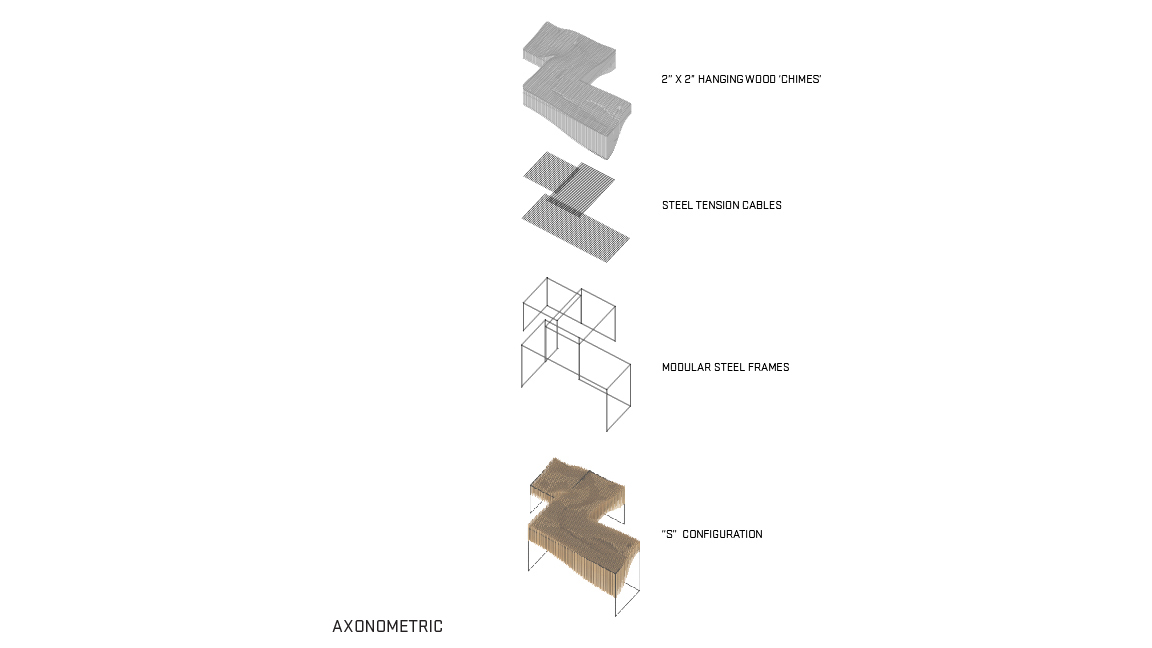 2" X 2" HANGING WOOD 'CHIMES'

STEEL TENSION CABLES

MODULAR STEEL FRAMES

"S" CONFIGURATION

AXONOMETRIC